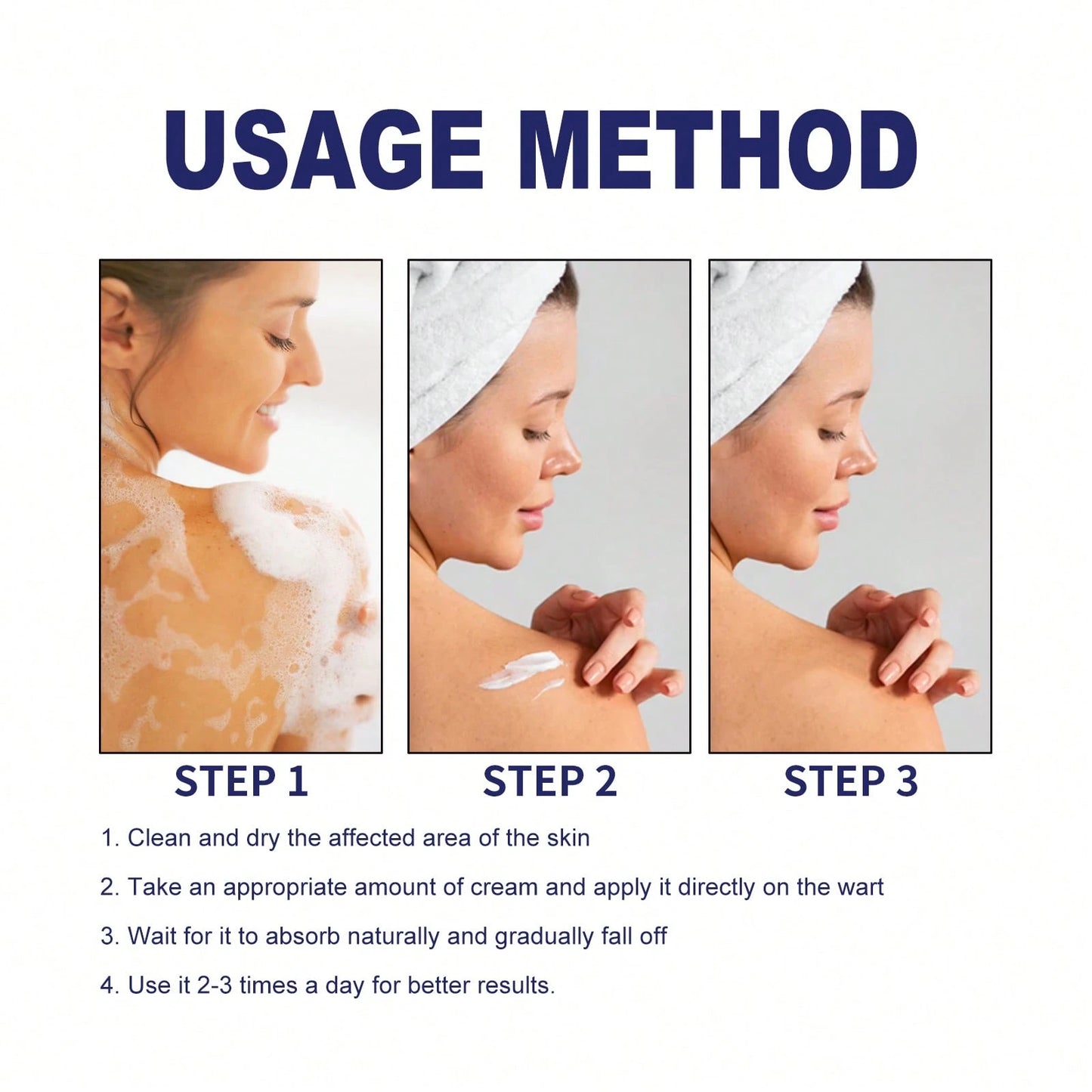 USAGE METHOD

STEP 1

STEP 2

STEP 3

1. Clean and dry the affected area of the skin

2. Take an appropriate amount of cream and apply it directly on the wart

3. Wait for it to absorb naturally and gradually fall off

4. Use it 2-3 times a day for better results.